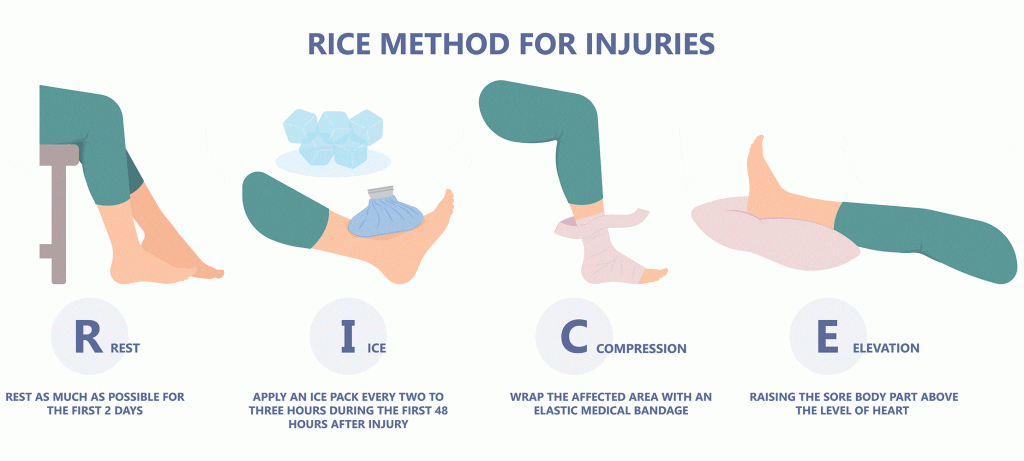 RICE METHOD FOR INJURIES

R REST

REST AS MUCH AS POSSIBLE FOR THE FIRST 2 DAYS

I ICE

APPLY AN ICE PACK EVERY TWO TO THREE HOURS DURING THE FIRST 48 HOURS AFTER INJURY

C COMPRESSION

WRAP THE AFFECTED AREA WITH AN ELASTIC MEDICAL BANDAGE

E ELEVATION

RAISING THE SORE BODY PART ABOVE THE LEVEL OF HEART