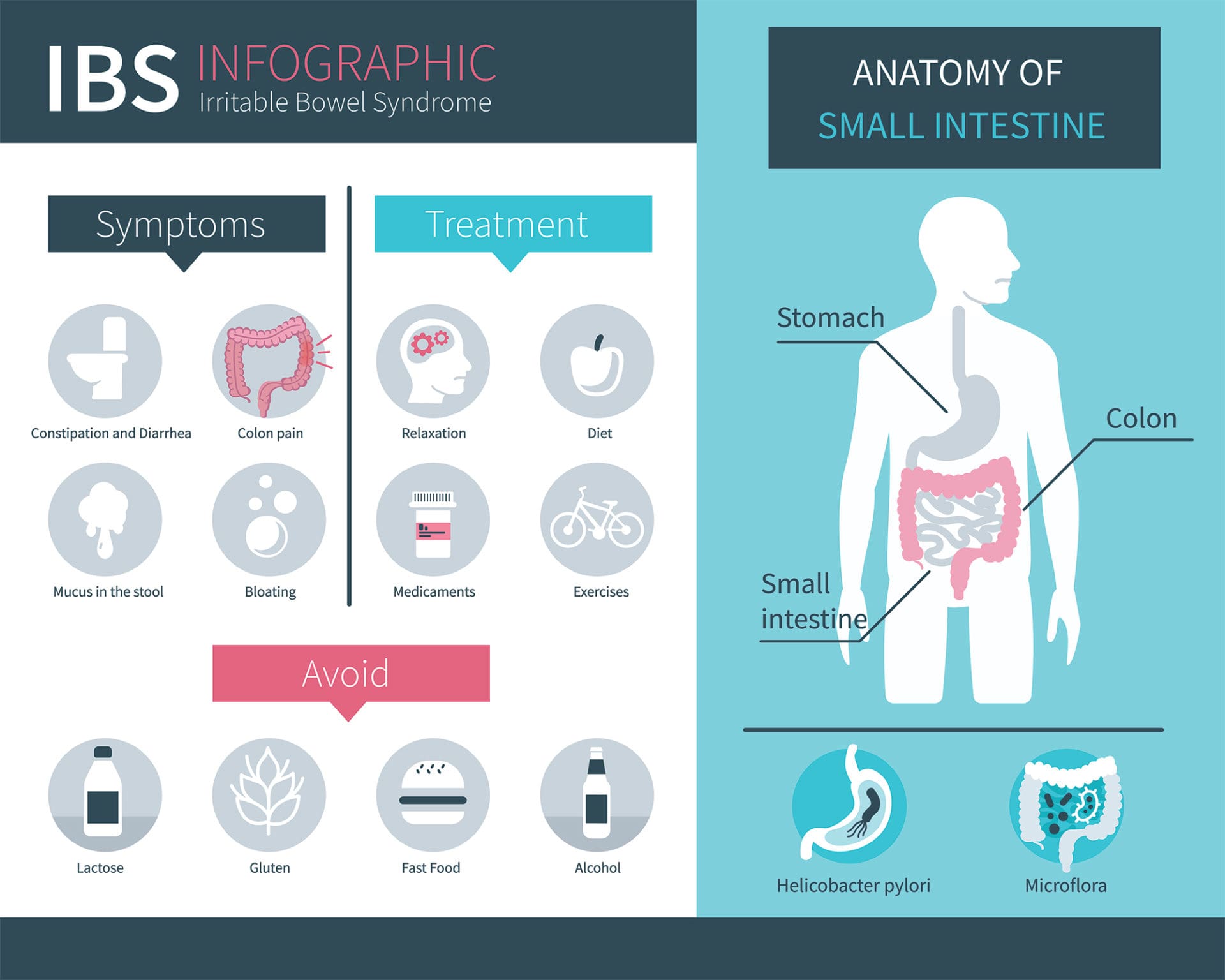 IBS INFOGRAPHIC
Irritable Bowel Syndrome

Symptoms

Constipation and Diarrhea

Colon pain

Mucus in the stool

Bloating

Treatment

Relaxation

Diet

Medicaments

Exercises

Avoid

Lactose

Gluten

Fast Food

Alcohol

ANATOMY OF
SMALL INTESTINE

Stomach

Colon

Small intestine

Helicobacter pylori

Microflora