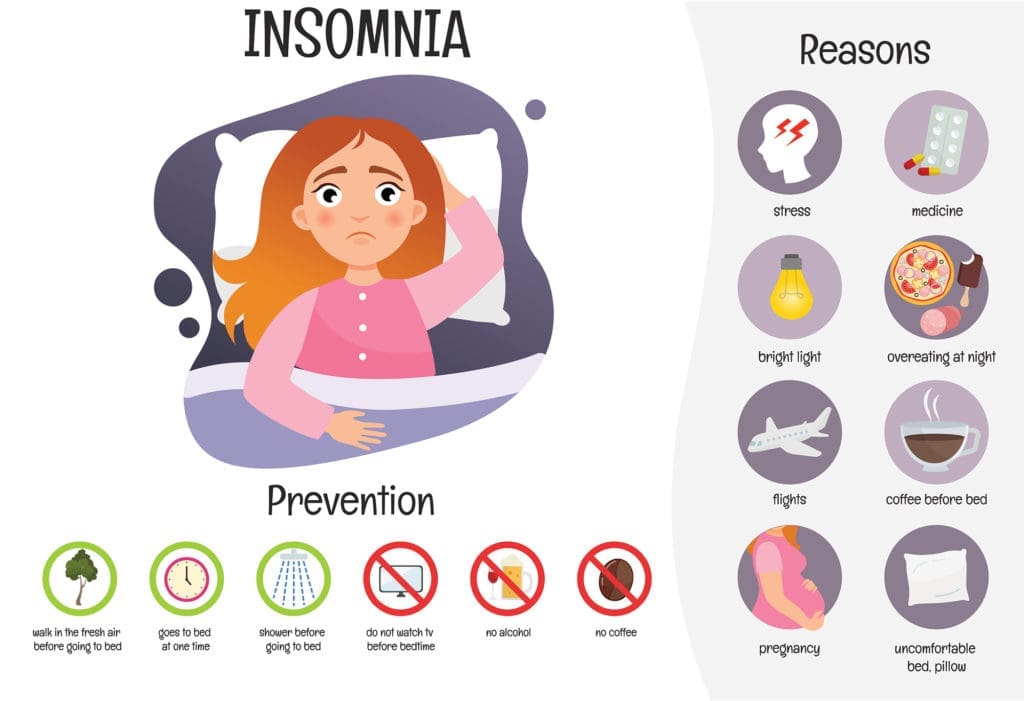 INSOMNIA

Prevention

walk in the fresh air before going to bed

goes to bed at one time

shower before going to bed

do not watch tv before bedtime

no alcohol

no coffee

Reasons

stress

medicine

bright light

overeating at night

flights

coffee before bed

pregnancy

uncomfortable bed, pillow